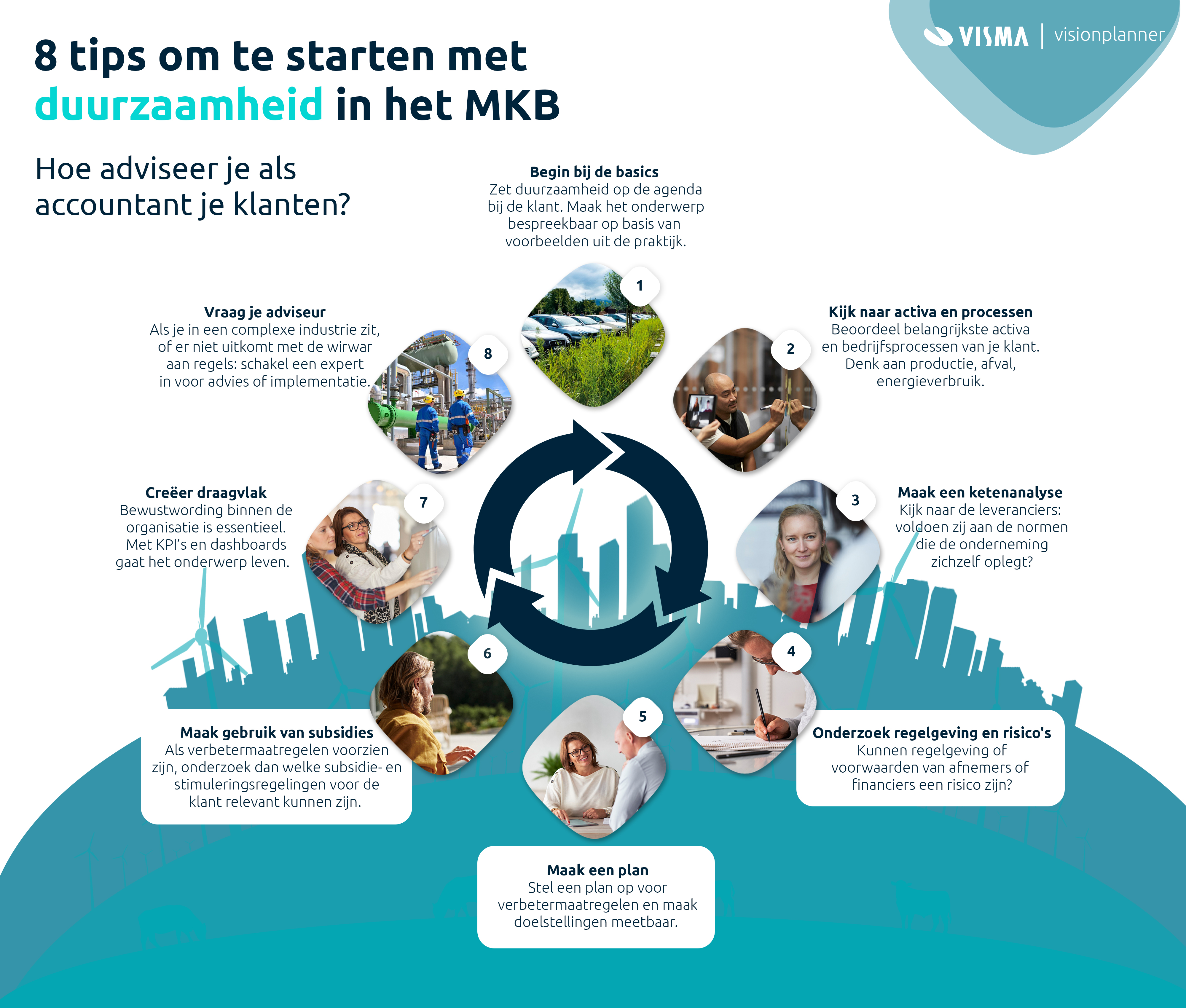 VISMA | visionplanner

8 tips om te starten met duurzaamheid in het MKB

Hoe adviseer je als accountant je klanten?

1

Begin bij de basics
Zet duurzaamheid op de agenda bij de klant. Maak het onderwerp bespreekbaar op basis van voorbeelden uit de praktijk.

2

Kijk naar activa en processen
Beoordeel belangrijkste activa en bedrijfsprocessen van je klant. Denk aan productie, afval, energieverbruik.

3

Maak een ketenanalyse
Kijk naar de leveranciers: voldoen zij aan de normen die de onderneming zichzelf oplegt?

4

Onderzoek regelgeving en risico's
Kunnen regelgeving of voorwaarden van afnemers of financiers een risico zijn?

5

Maak een plan
Stel een plan op voor verbetermaatregelen en maak doelstellingen meetbaar.

6

Maak gebruik van subsidies
Als verbetermaatregelen voorzien zijn, onderzoek dan welke subsidie- en stimuleringsregelingen voor de klant relevant kunnen zijn.

7

Creëer draagvlak
Bewustwording binnen de organisatie is essentieel. Met KPI's en dashboards gaat het onderwerp leven.

8

Vraag je adviseur
Als je in een complexe industrie zit, of er niet uitkomt met de wirwar aan regels: schakel een expert in voor advies of implementatie.